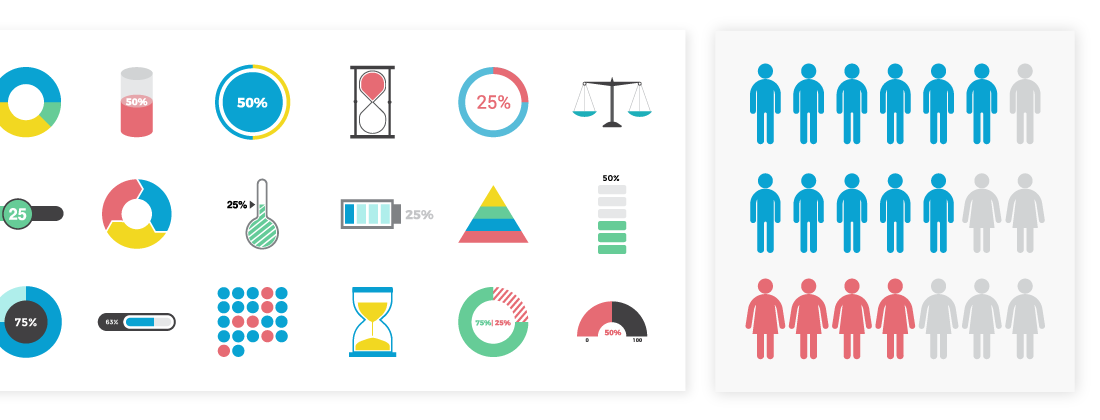 50%

50%

25%

25

25%

25%

50%

75%

63%

75% | 25%

50%

0

100