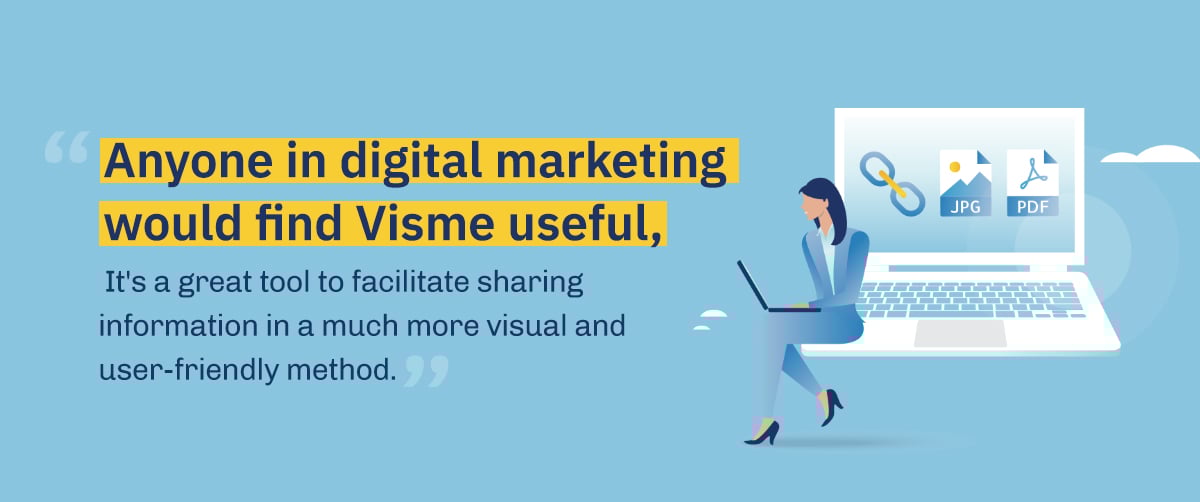 “ Anyone in digital marketing would find Visme useful,

It's a great tool to facilitate sharing information in a much more visual and user-friendly method. ”

JPG

PDF