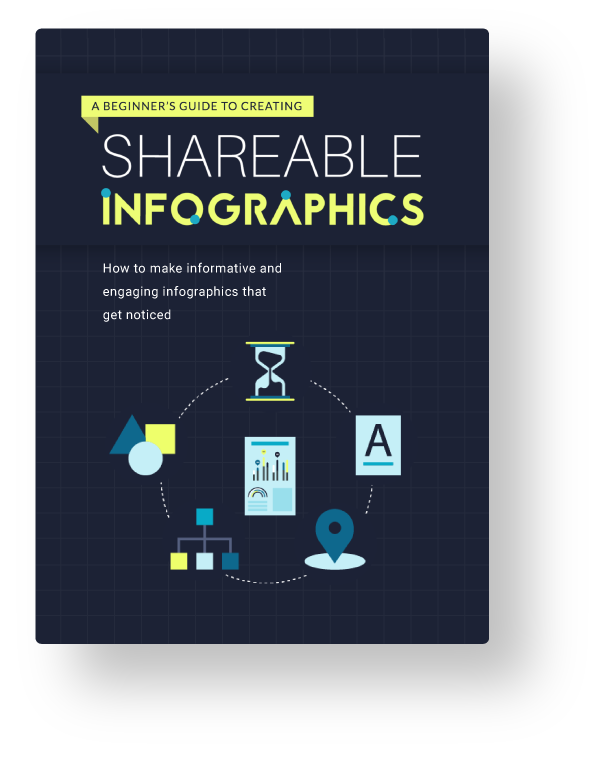 A BEGINNER'S GUIDE TO CREATING
SHAREABLE
INFOGRAPHICS

How to make informative and engaging infographics that get noticed

A