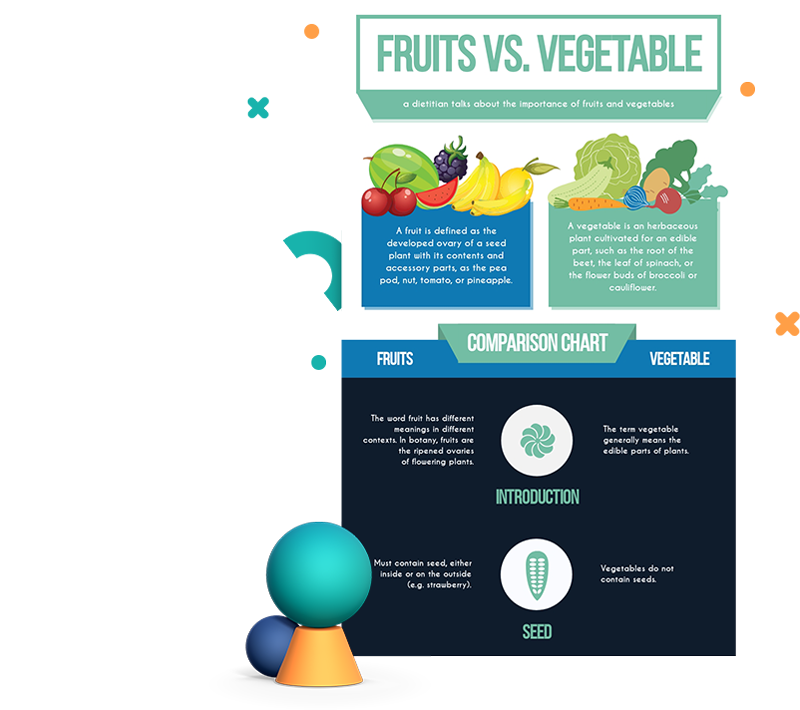 FRUITS VS. VEGETABLE

a dietitian talks about the importance of fruits and vegetables

A fruit is defined as the developed ovary of a seed plant with its contents and accessory parts, as the pea pod, nut, tomato, or pineapple.

A vegetable is an herbaceous plant cultivated for an edible part, such as the root of the beet, the leaf of spinach, or the flower buds of broccoli or cauliflower.

COMPARISON CHART

FRUITS

VEGETABLE

The word fruit has different meanings in different contexts. In botany, fruits are the ripened ovaries of flowering plants.

INTRODUCTION

The term vegetable generally means the edible parts of plants.

Must contain seed, either inside or on the outside (e.g. strawberry).

SEED

Vegetables do not contain seeds.