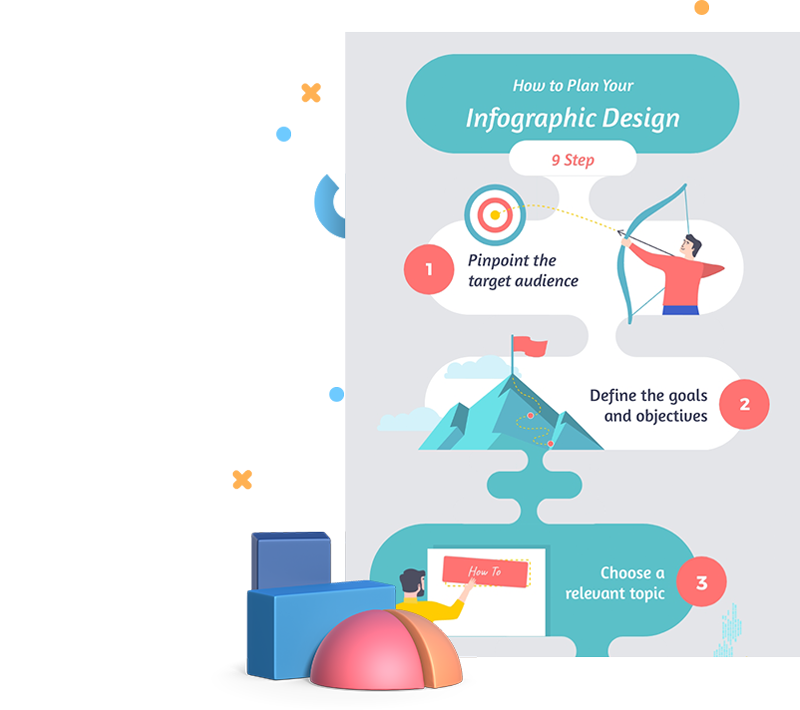 How to Plan Your
Infographic Design

9 Step

1
Pinpoint the target audience

Define the goals and objectives
2

How To

Choose a relevant topic
3