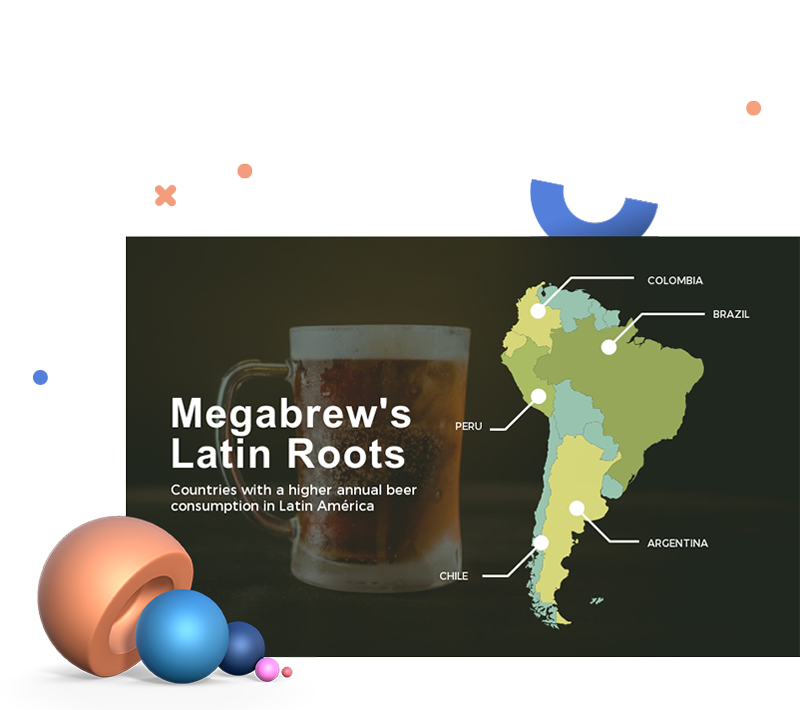 Megabrew's Latin Roots

Countries with a higher annual beer consumption in Latin América

COLOMBIA

BRAZIL

PERU

ARGENTINA

CHILE