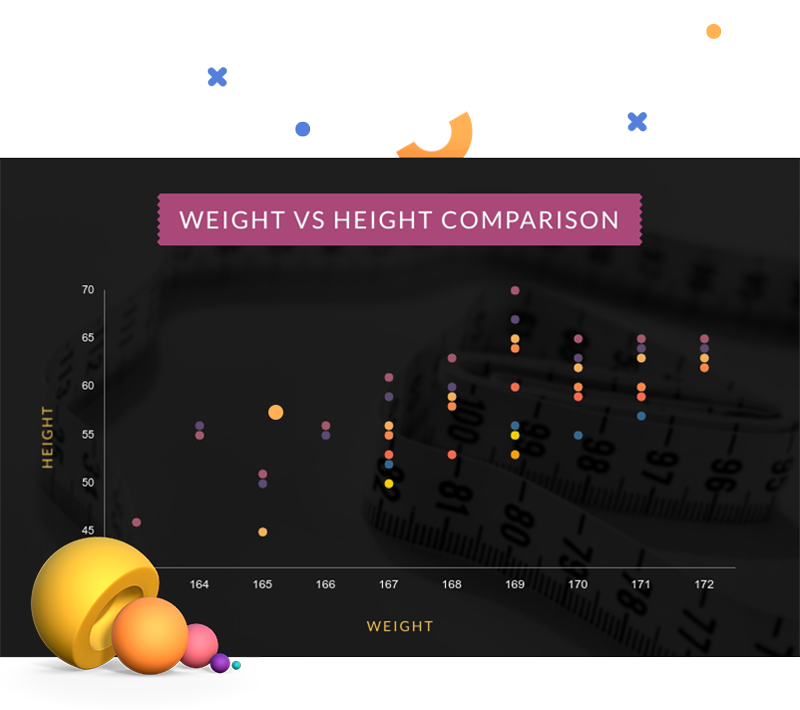 WEIGHT VS HEIGHT COMPARISON

70
65
60
55
50
45

HEIGHT

164
165
166
167
168
169
170
171
172

WEIGHT