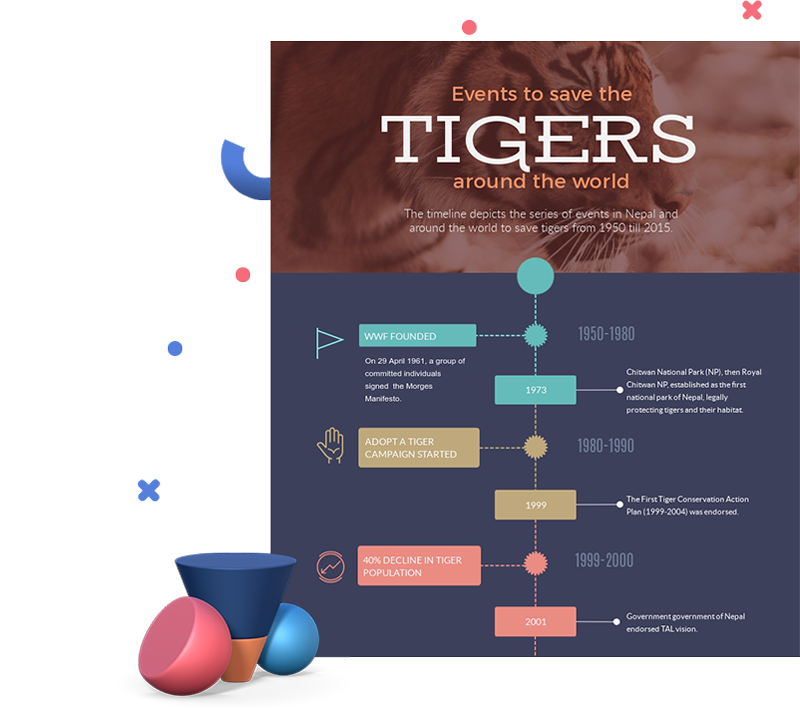 Events to save the
TIGERS
around the world

The timeline depicts the series of events in Nepal and around the world to save tigers from 1950 till 2015.

WWF FOUNDED

On 29 April 1961, a group of committed individuals signed the Morges Manifesto.

1950-1980

1973

Chitwan National Park (NP), then Royal Chitwan NP, established as the first national park of Nepal, legally protecting tigers and their habitat.

ADOPT A TIGER CAMPAIGN STARTED

1980-1990

1999

The First Tiger Conservation Action Plan (1999-2004) was endorsed.

40% DECLINE IN TIGER POPULATION

1999-2000

2001

Government government of Nepal endorsed TAL vision.