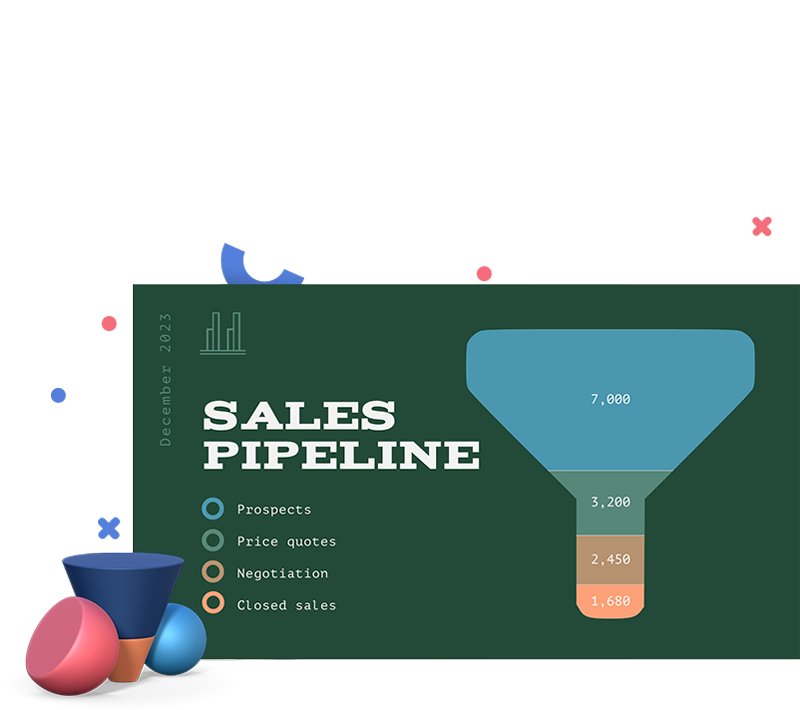 December 2023

SALES PIPELINE

Prospects
Price quotes
Negotiation
Closed sales

7,000
3,200
2,450
1,680